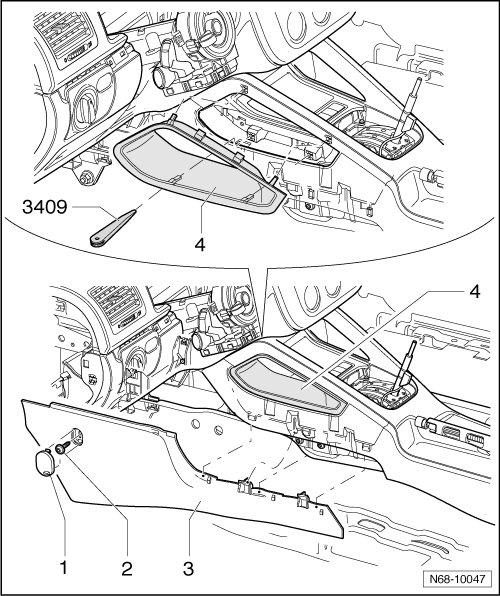 3409

4

4

1

2

3

N68-10047