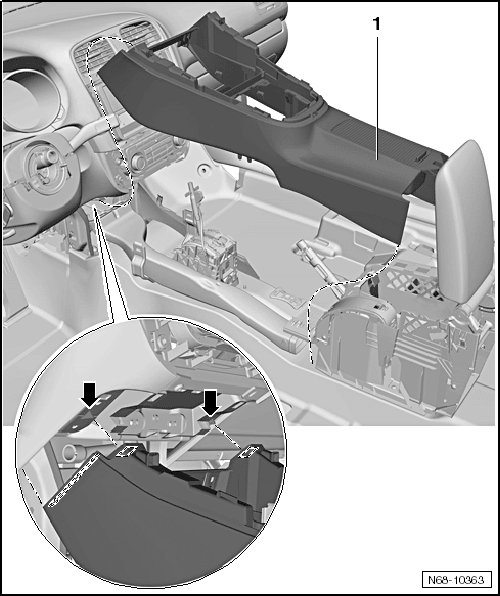 1

N68-10363