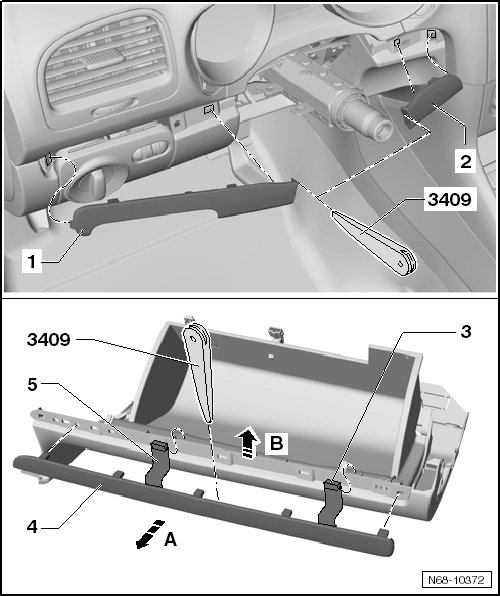 2
3409
1
3409
3
5
B
4
A
N68-10372