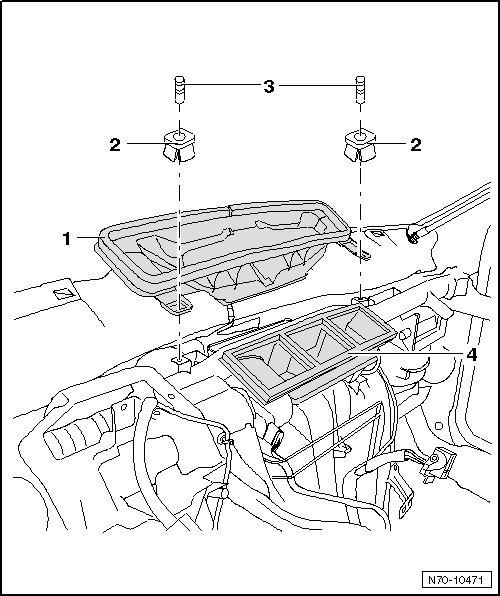 3
2
2
1
4
N70-10471