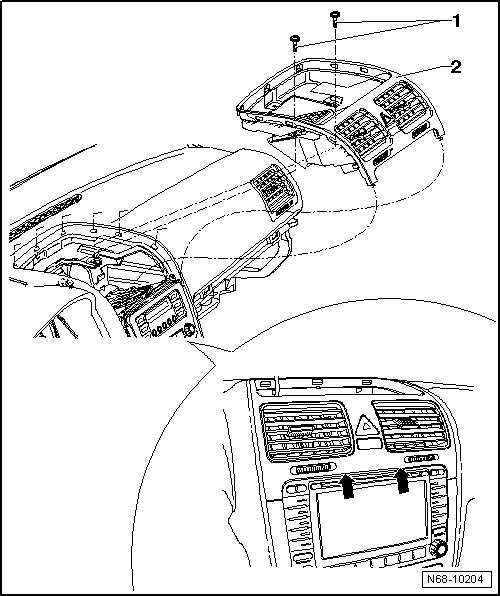 1
2
N68-10204