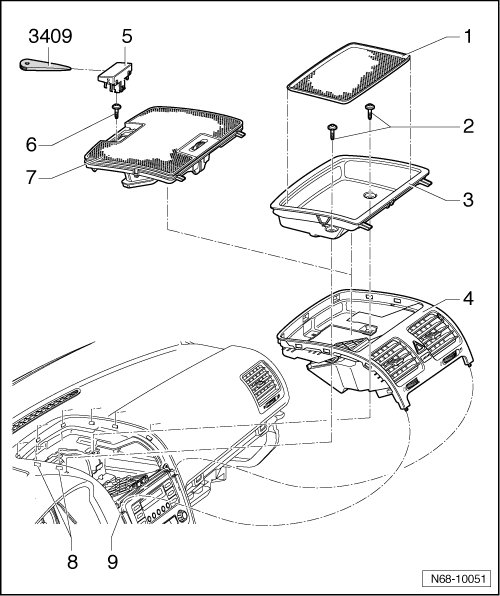 3409
5
1
2
6
7
3
4
8
9
N68-10051