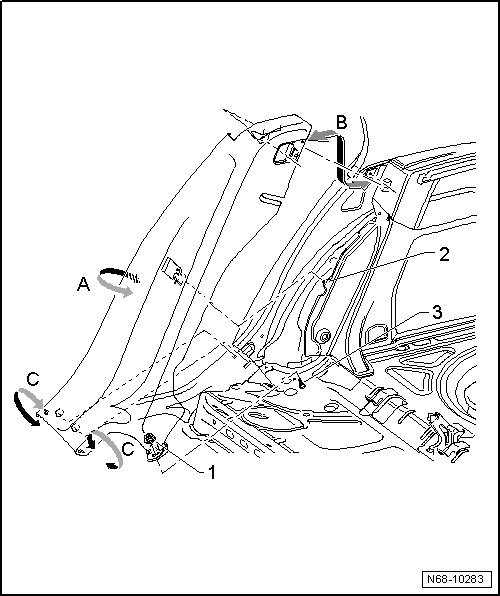 B
2
A
3
C
C
1
N68-10283