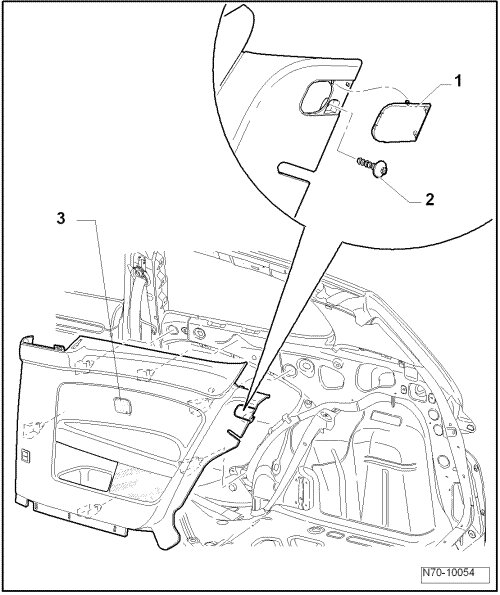 1
2
3
N70-10054