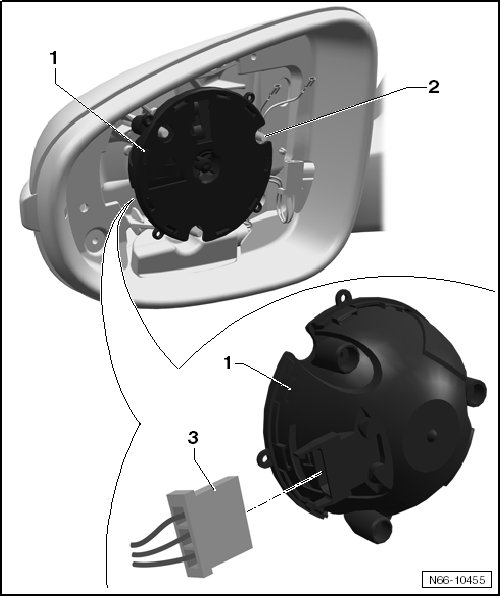 1
2
1
3
N66-10455