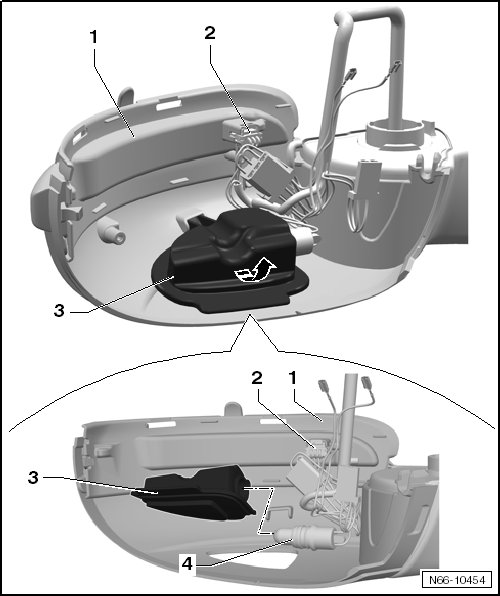 1
2
3
2
1
3
4
N66-10454