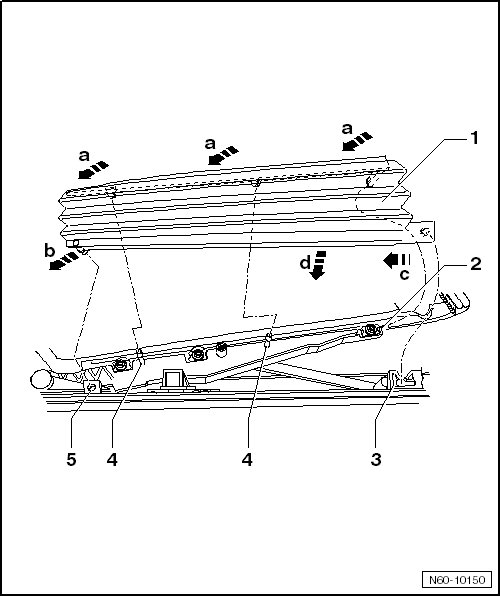 a
a
a
1
b
d
c
2
5
4
4
3
N60-10150