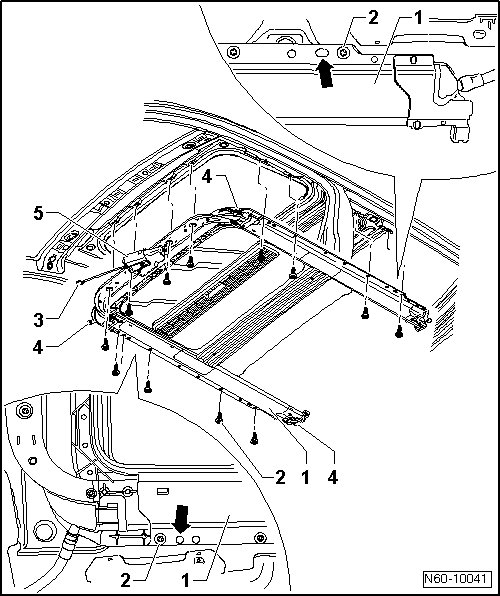 2 1

4

5

3

4

2 1 4

2 1

N60-10041