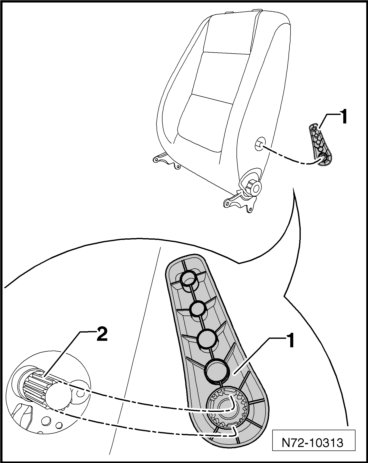 1

2

1

N72-10313