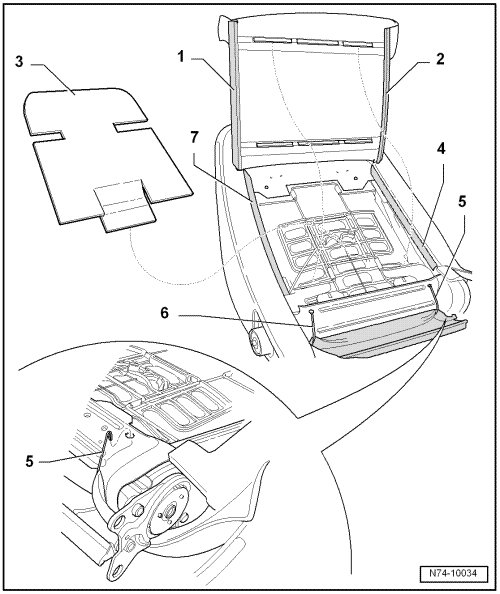 3
1
2
7
4
5
6
5
N74-10034