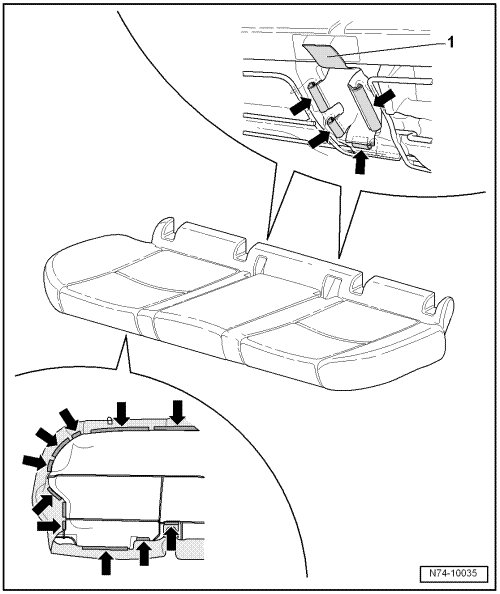 1

N74-10035