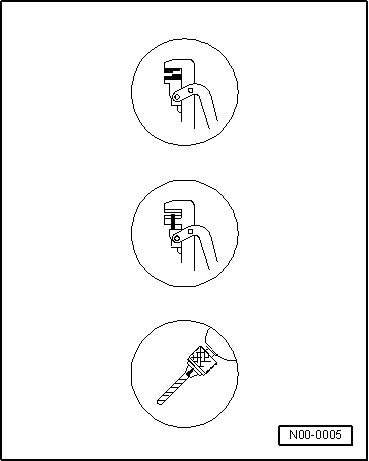 N00-0005