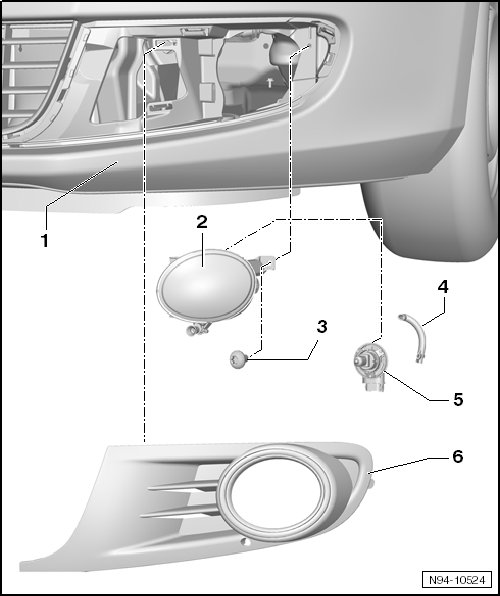 1
2
3
4
5
6
N94-10524