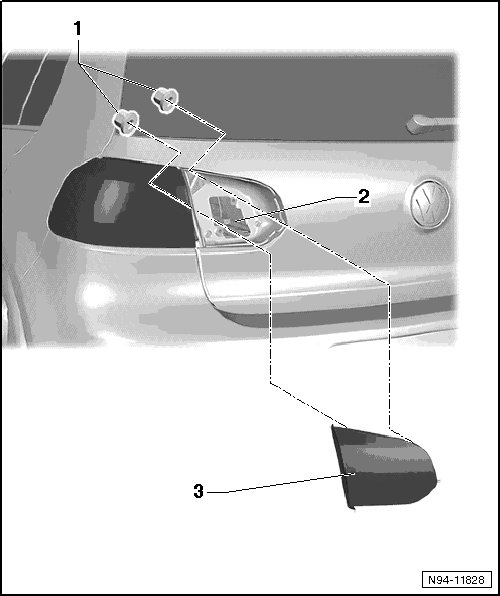 1
2
3
N94-11828