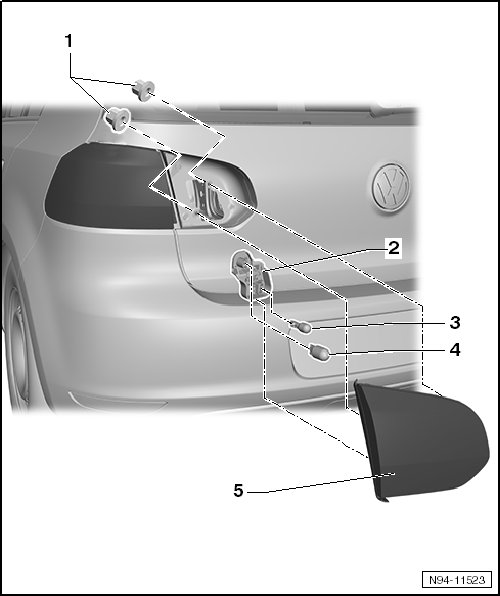 1
2
3
4
5
N94-11523