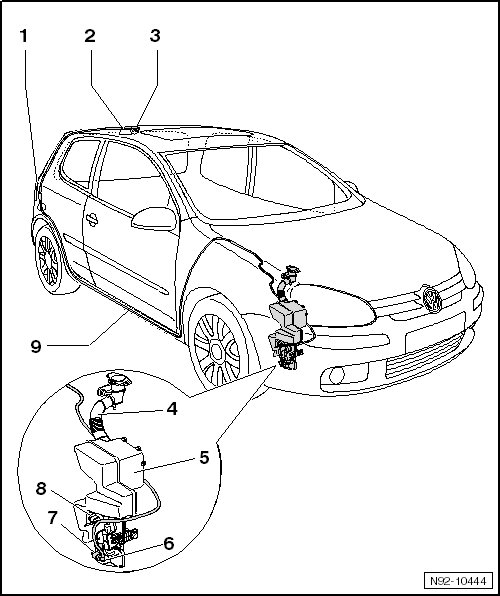 1
2
3
9
4
5
8
7
6
N92-10444