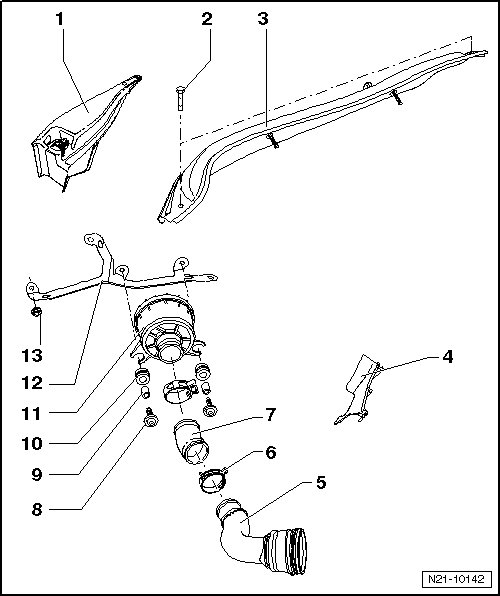 1
2
3
13
12
11
10
9
8
4
7
6
5
N21-10142