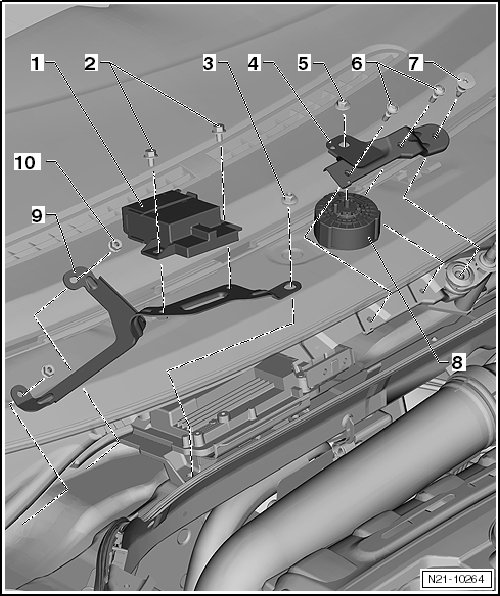 1
2
3
4
5
6
7
10
9
8
N21-10264