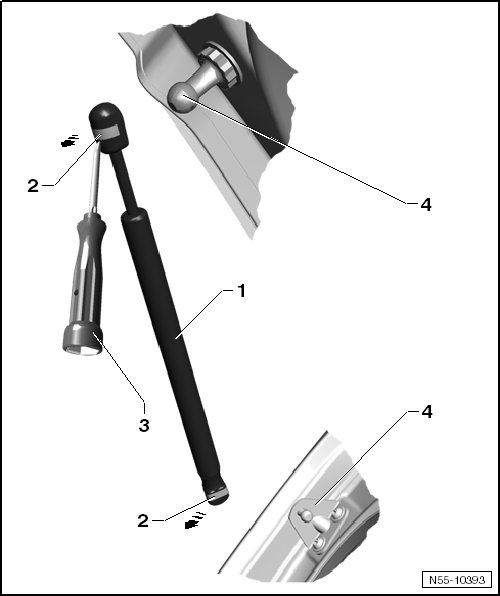 2
4
1
3
4
2
N55-10393