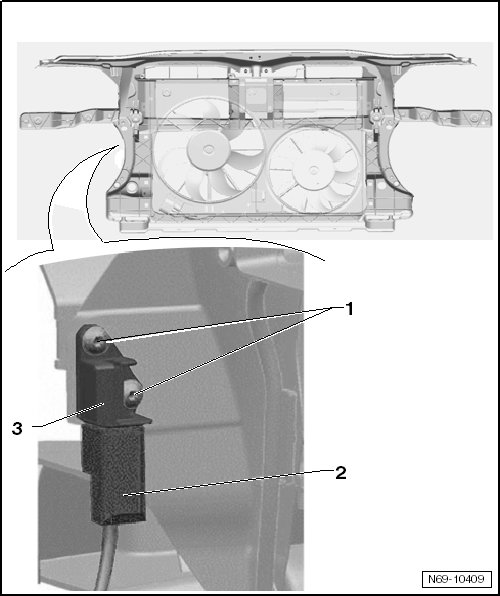 1
3
2
N69-10409