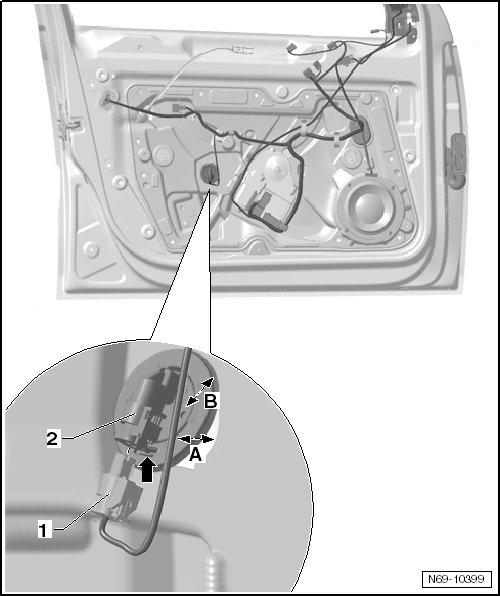 B
2
A
1
N69-10399