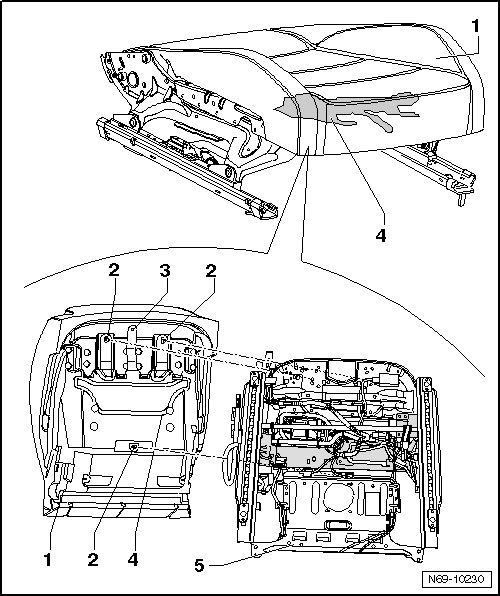 1

4

2 3 2

1 2 4 5

N69-10230