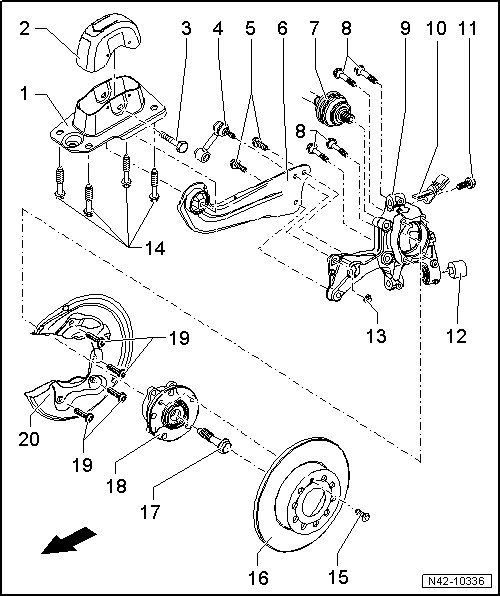 2
3
4
5
6
7
8
9
10
11
1
8
14
13
12
19
20
19
18
17
16
15
N42-10336