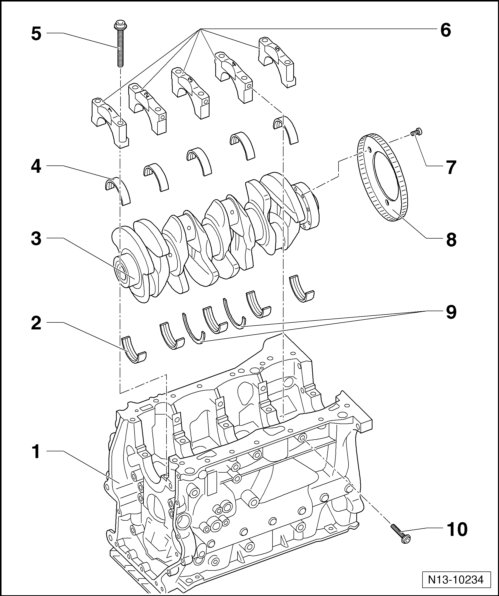 5
6
4
7
3
8
2
9
1
10
N13-10234