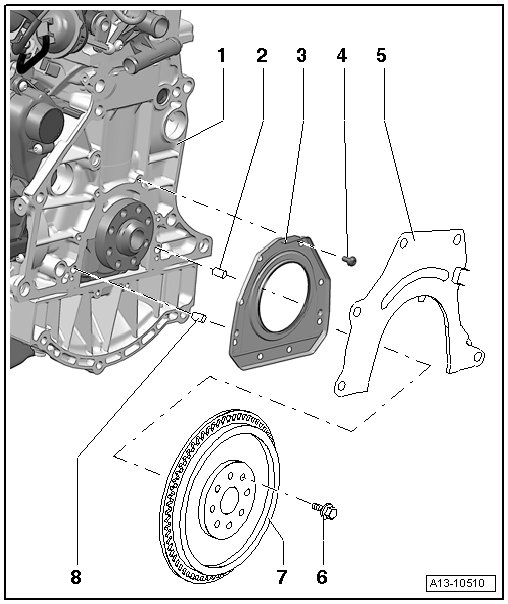 1
2
3
4
5
8
7
6
A13-10510