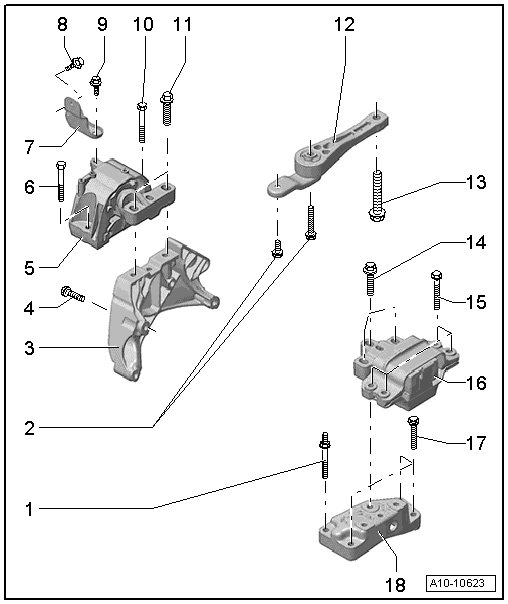 8
9
10
11
12
7
6
13
5
14
4
15
3
16
2
17
1
18
A10-10623