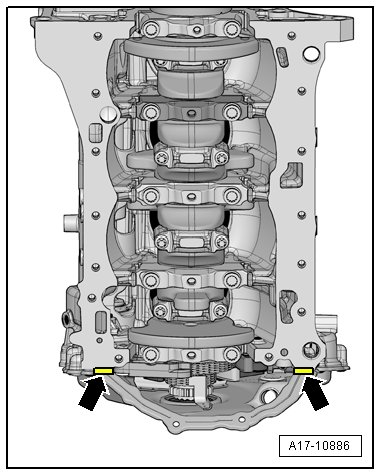 A17-10886