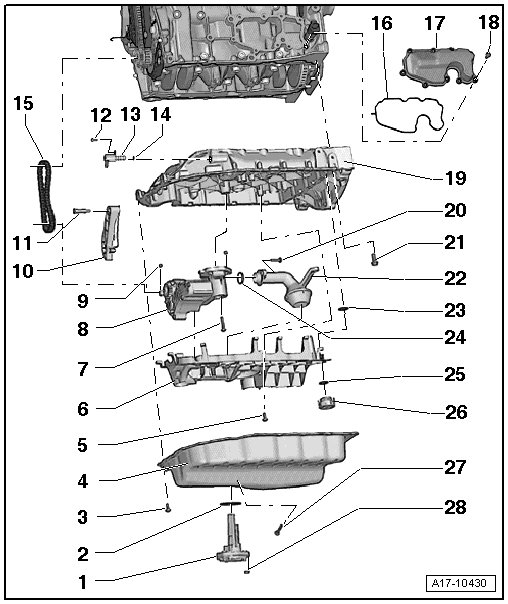 16
17
18
15
12
13
14
19
20
11
21
10
22
9
23
8
24
7
25
6
26
5
4
27
3
28
2
1
A17-10430