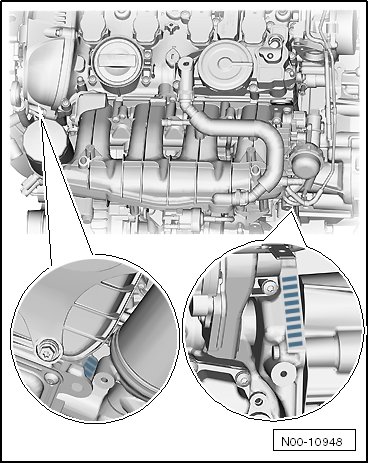 N00-10948