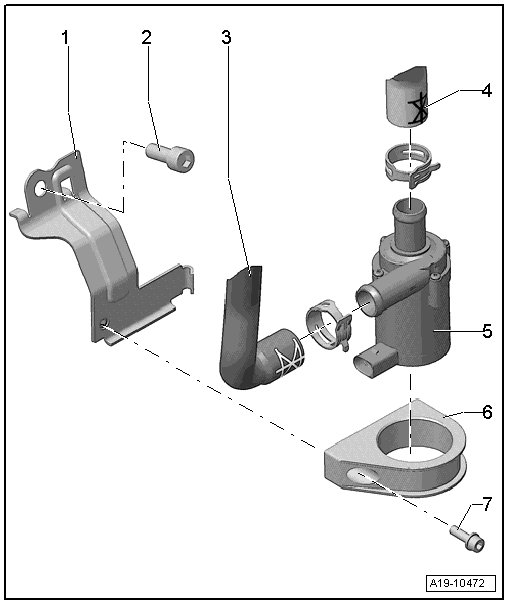 1
2
3
4
5
6
7
A19-10472