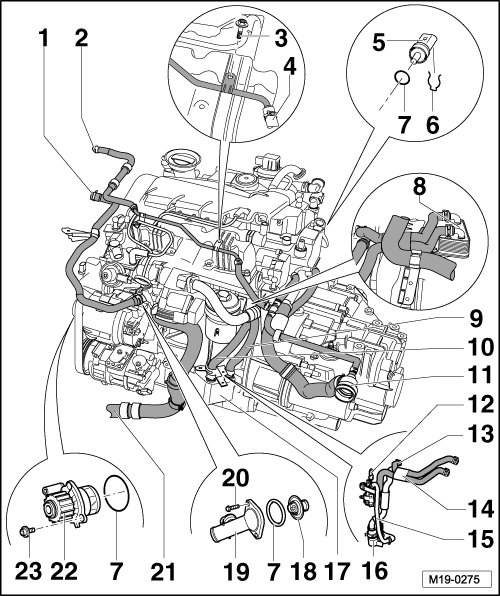 1
2
3
4
5
7
6
8
9
10
11
12
13
14
15
16
17
18
7
19
20
21
7
22
23
M19-0275