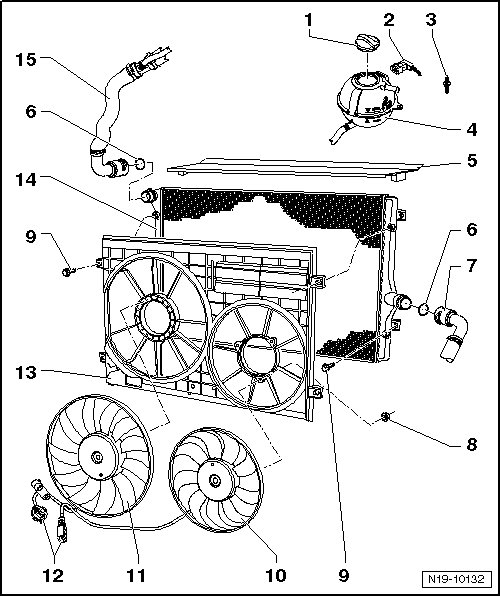 1
2
3
15
6
4
5
14
9
6
7
13
8
12
11
10
9
N19-10132