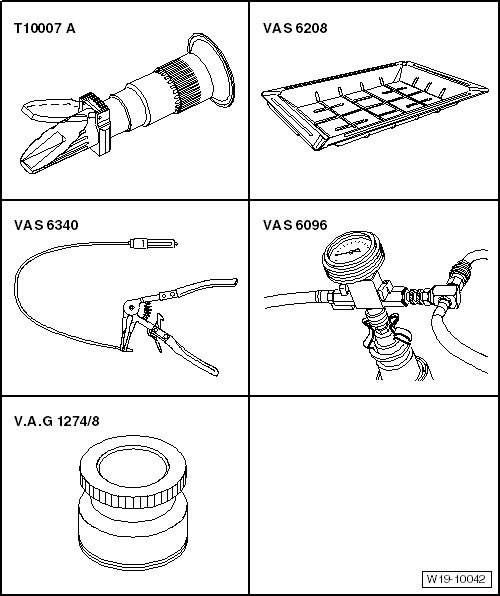 T10007 A

VAS 6208

VAS 6340

VAS 6096

V.A.G 1274/8

W19-10042