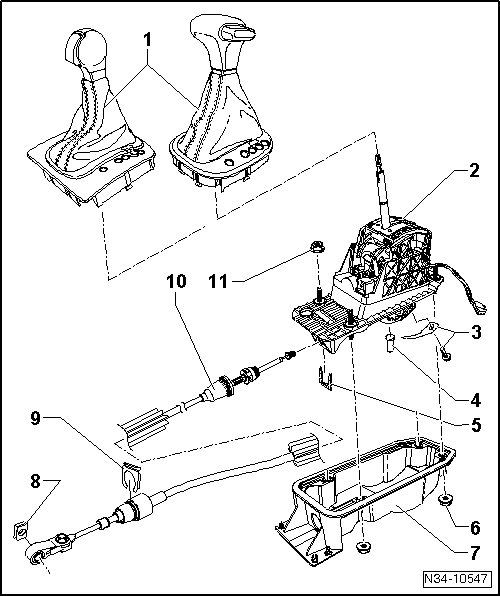 1
2
11
10
3
4
5
9
8
6
7
N34-10547