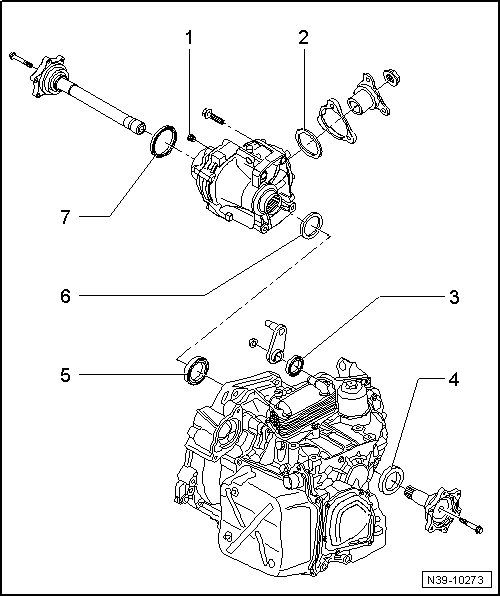 1
2
7
6
3
5
4
N39-10273