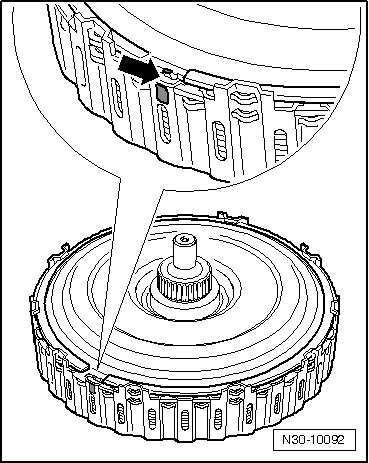 N30-10092