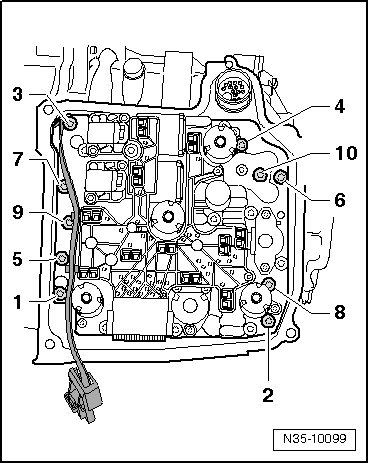 3
4
7
10
6
9
5
1
8
2
N35-10099