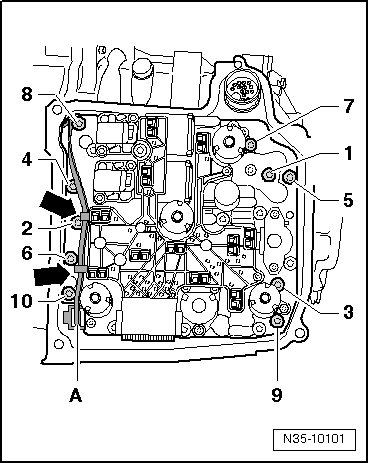 8
7
4
1
5
2
6
10
3
A
9
N35-10101