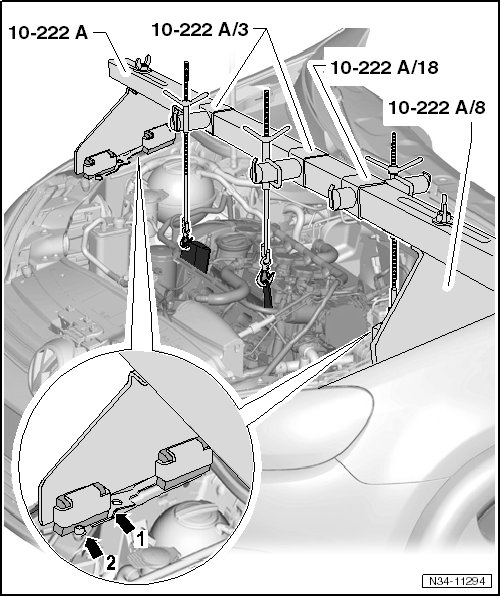 10-222 A
10-222 A/3
10-222 A/18
10-222 A/8
1
2
N34-11294