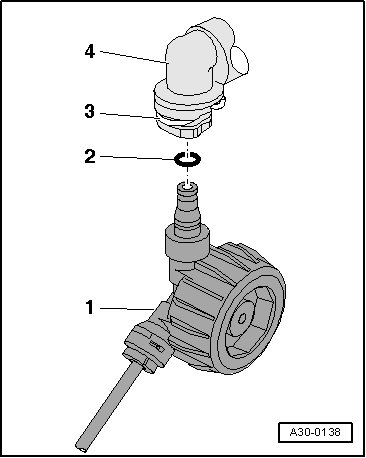 4
3
2
1
A30-0138