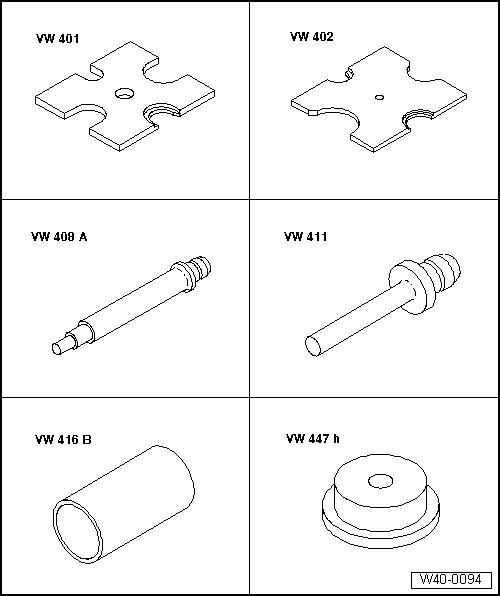 VW 401

VW 402

VW 408 A

VW 411

VW 416 B

VW 447 h

W40-0094