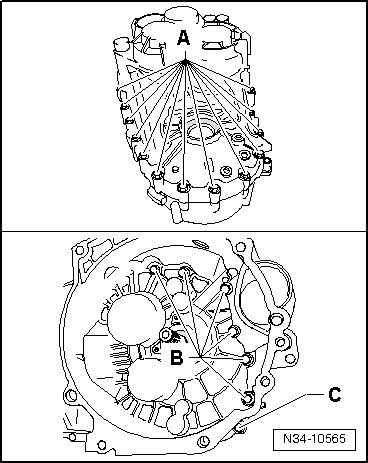 A

B

C

N34-10565