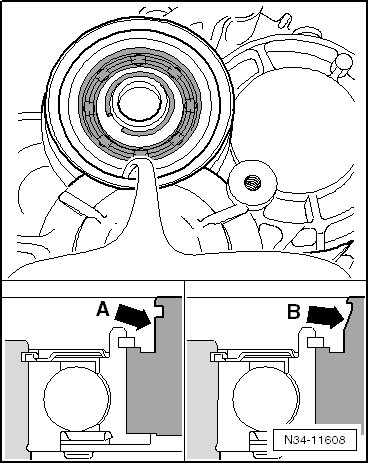 A

B

N34-11608