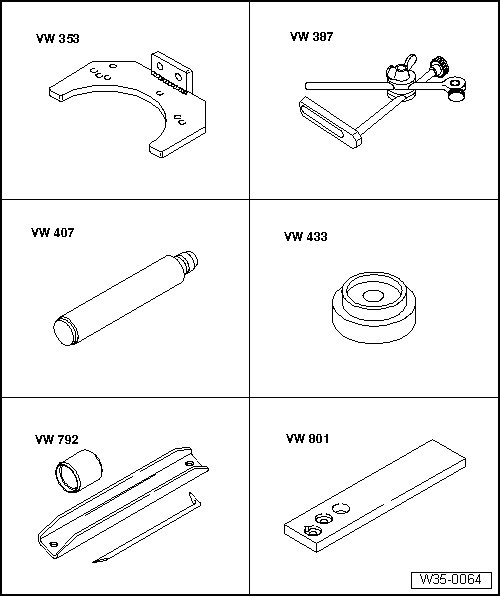 VW 353

VW 387

VW 407

VW 433

VW 792

VW 801

W35-0064