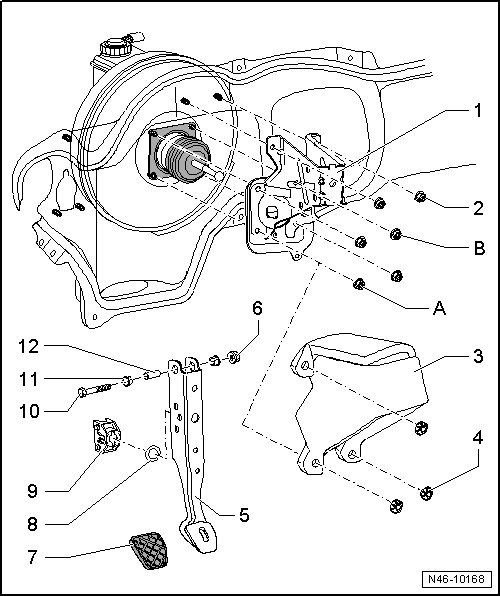 1
2
B
A
6
12
11
10
3
4
9
8
5
7
N46-10168